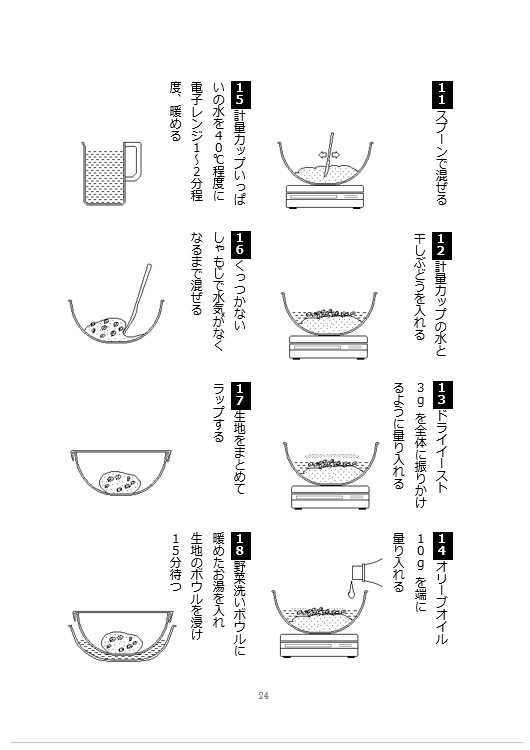 11 スプーンで混ぜる

12 計量カップの水と干しぶどうを入れる

13 ドライイースト3g を全体に振りかけるように量り入れる

14 オリーブオイル10g を端に量り入れる

15 計量カップいっぱいの水を40℃程度に電子レンジ1～2分程度、暖める

16 くっつかないしゃもじで水気がなくなるまで混ぜる

17 生地をまとめてラップする

18 野菜洗いボウルに暖めたお湯を入れ生地のボウルを浸け15分待つ

24